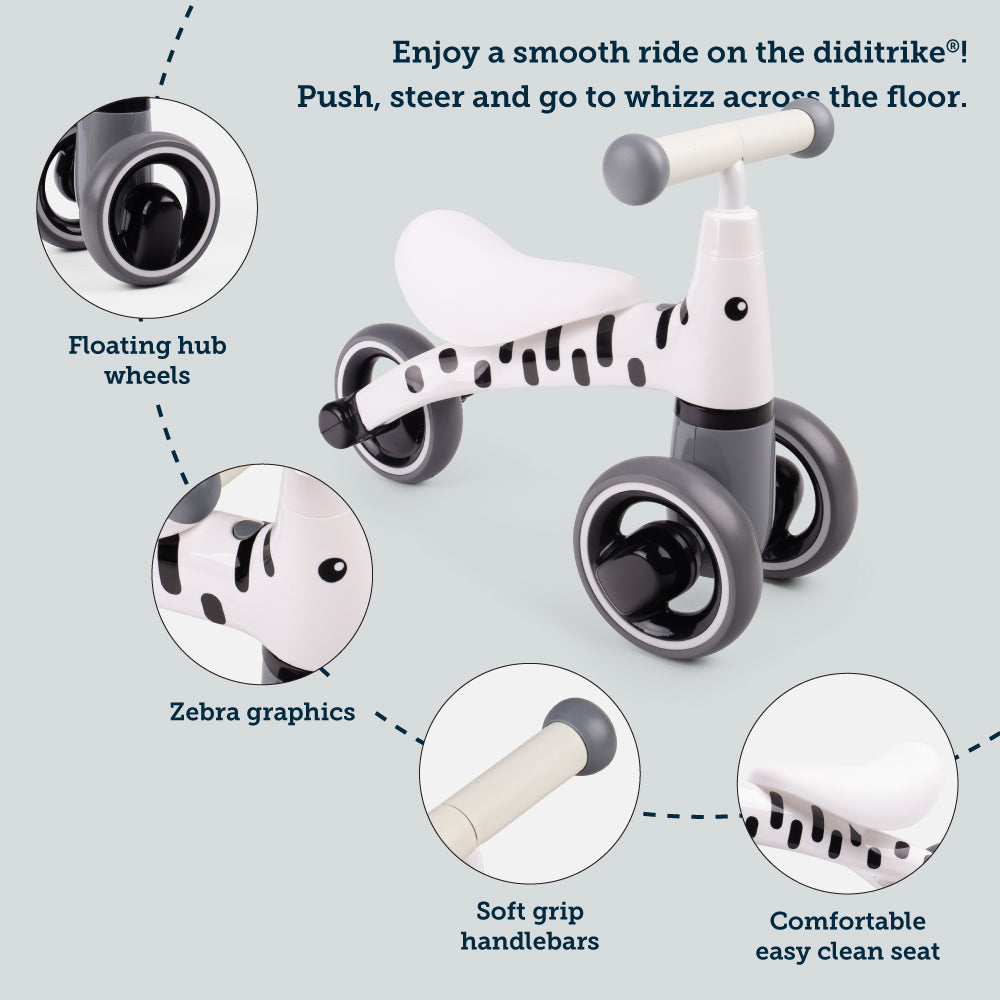 Enjoy a smooth ride on the diditrike®!
Push, steer and go to whizz across the floor.

Floating hub wheels

Zebra graphics

Soft grip handlebars

Comfortable easy clean seat