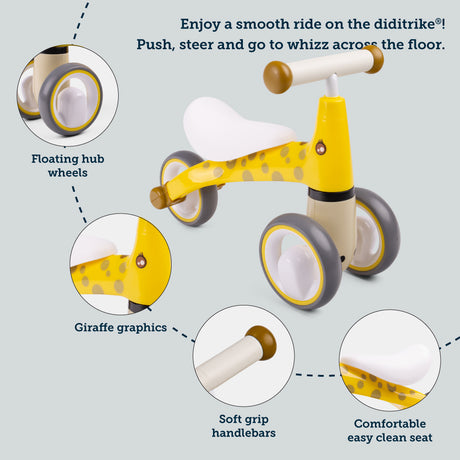 Enjoy a smooth ride on the diditrike®!
Push, steer and go to whizz across the floor.

Floating hub wheels

Giraffe graphics

Soft grip handlebars

Comfortable easy clean seat